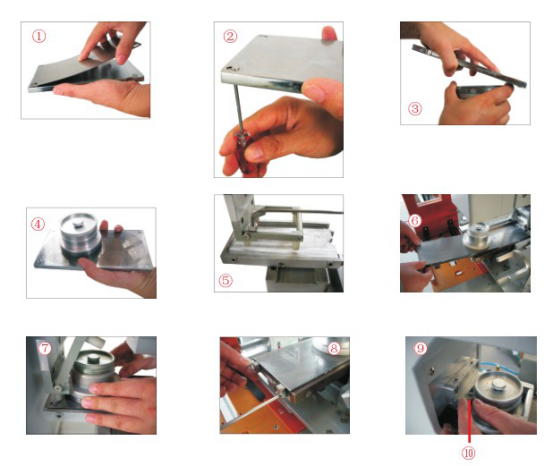 ①

②

③

④

⑤

⑥

⑦

⑧

⑨

⑩